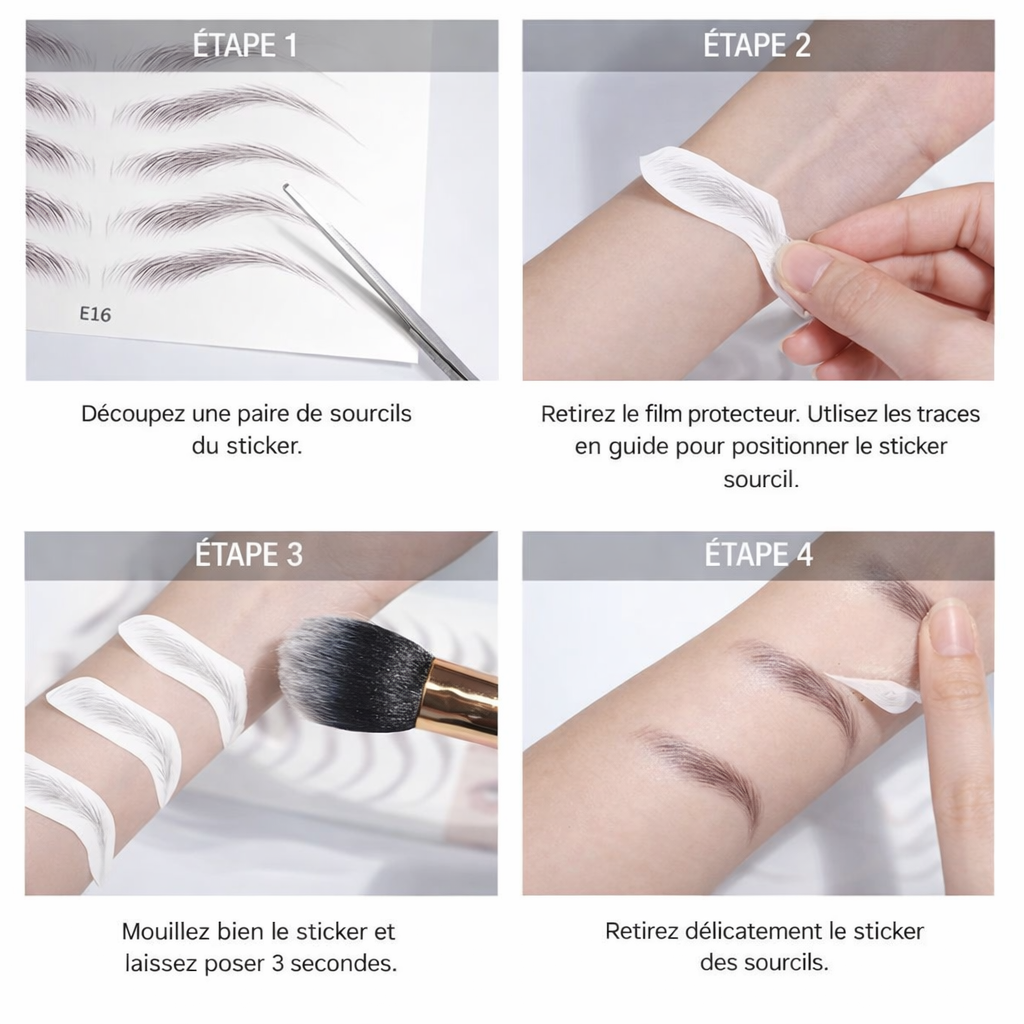 ÉTAPE 1

E16

Découpez une paire de sourcils du sticker.

ÉTAPE 2

Retirez le film protecteur. Utlisez les traces en guide pour positionner le sticker sourcil.

ÉTAPE 3

Mouillez bien le sticker et laissez poser 3 secondes.

ÉTAPE 4

Retirez délicatement le sticker des sourcils.